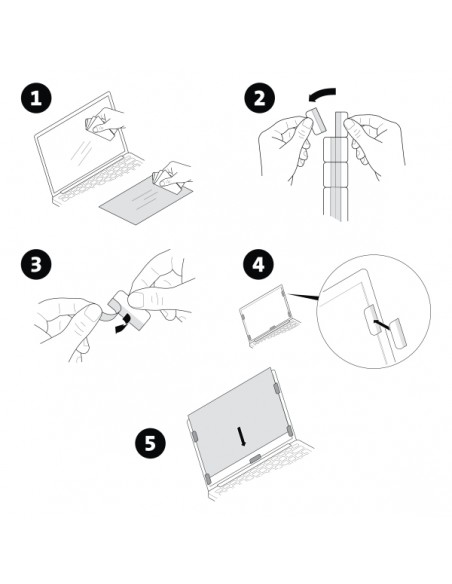 1

2

3

4

5